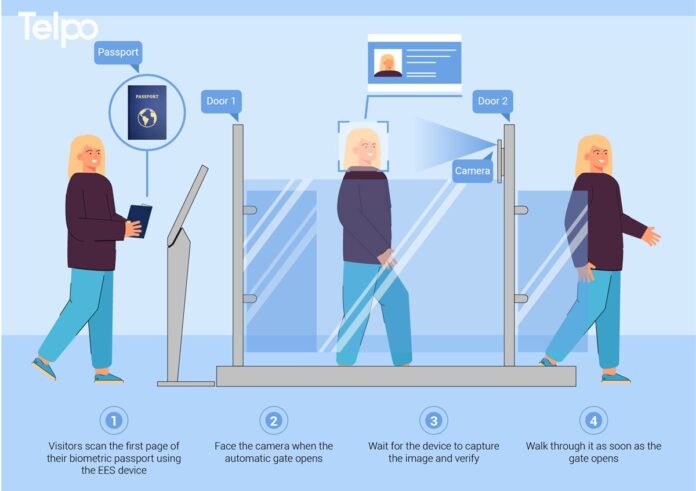 Telpo

Passport

PASSPORT

Door 1

Door 2

Camera

1
Visitors scan the first page of their biometric passport using the EES device

2
Face the camera when the automatic gate opens

3
Wait for the device to capture the image and verify

4
Walk through it as soon as the gate opens